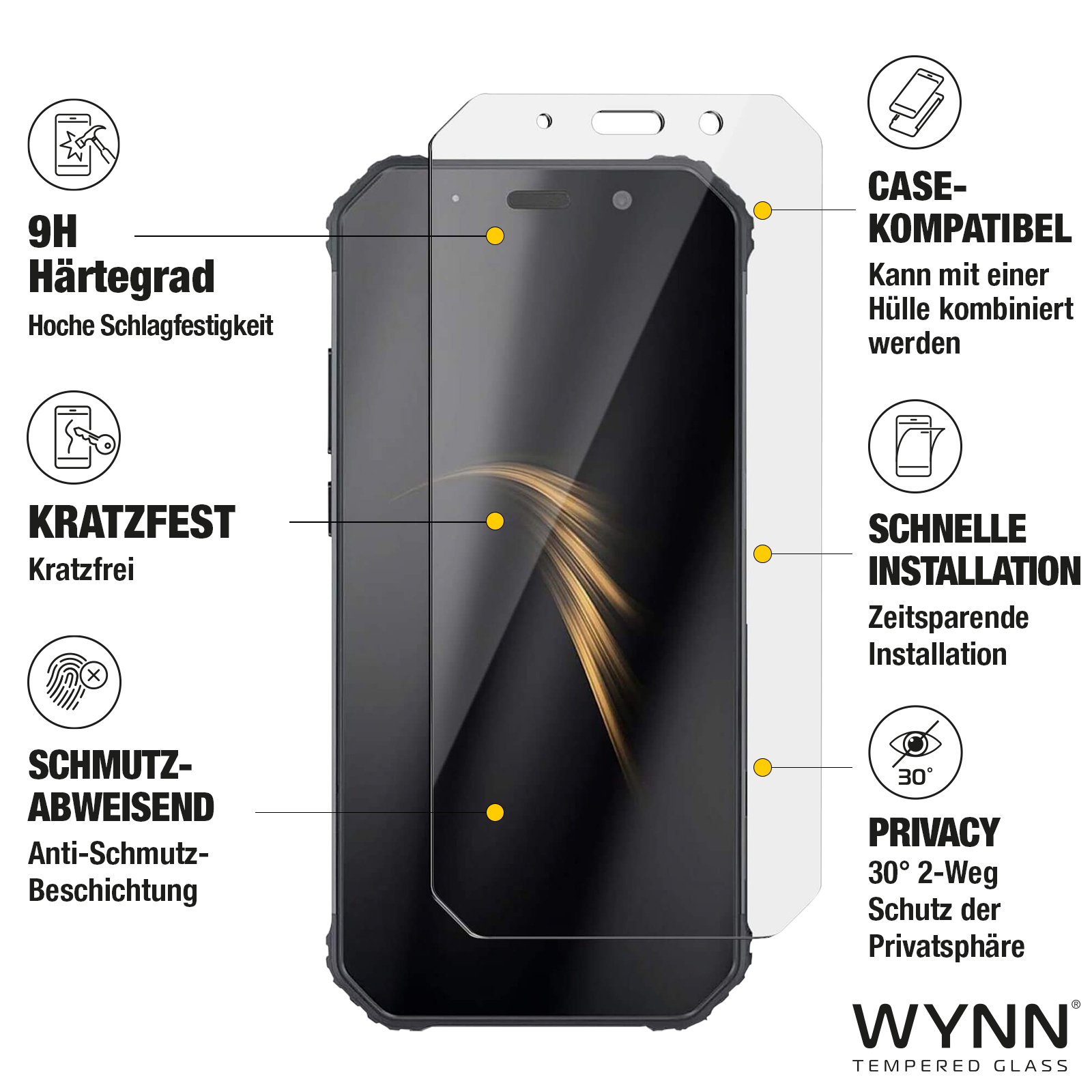 9H Härtegrad
Hoche Schlagfestigkeit

KRATZFEST
Kratzfrei

SCHMUTZ-ABWEISEND
Anti-Schmutz-Beschichtung

CASE-KOMPATIBEL
Kann mit einer Hülle kombiniert werden

SCHNELLE INSTALLATION
Zeitsparende Installation

30°

PRIVACY
30° 2-Weg Schutz der Privatsphäre

WYNN®
TEMPERED GLASS